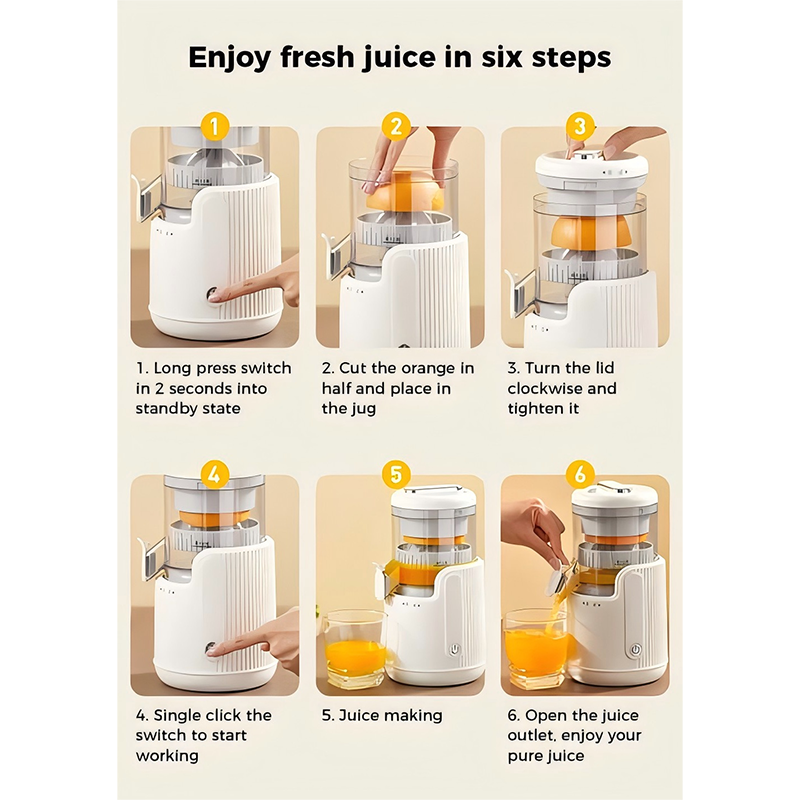 Enjoy fresh juice in six steps

1

2

3

1. Long press switch in 2 seconds into standby state

2. Cut the orange in half and place in the jug

3. Turn the lid clockwise and tighten it

4

5

6

4. Single click the switch to start working

5. Juice making

6. Open the juice outlet, enjoy your pure juice